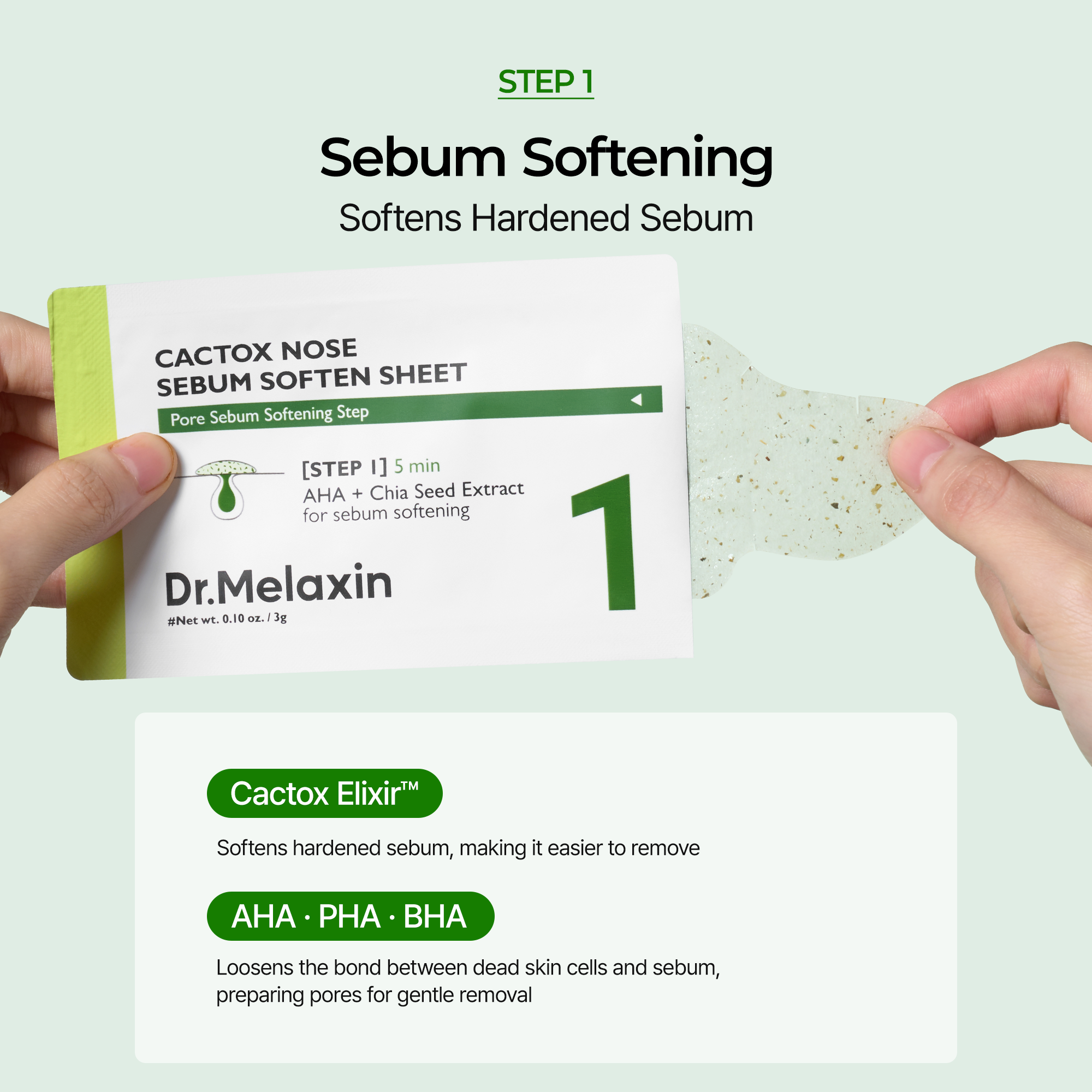 STEP 1

Sebum Softening

Softens Hardened Sebum

CACTOX NOSE SEBUM SOFTEN SHEET

Pore Sebum Softening Step

[STEP 1] 5 min
AHA + Chia Seed Extract
for sebum softening

1

Dr.Melaxin

#Net wt. 0.10 oz. / 3g

Cactox Elixir™

Softens hardened sebum, making it easier to remove

AHA · PHA · BHA

Loosens the bond between dead skin cells and sebum, preparing pores for gentle removal